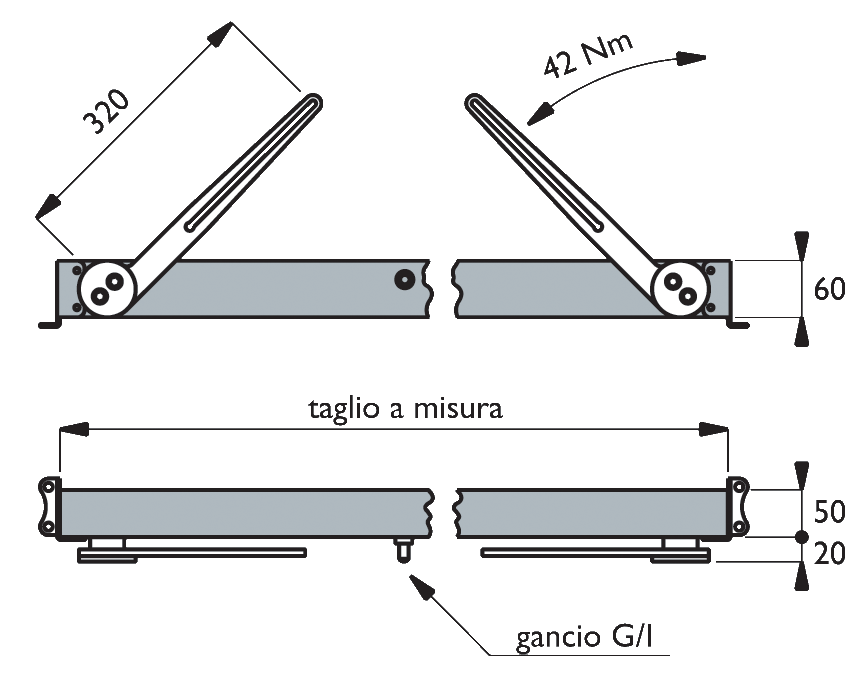 320

42 Nm

60

taglio a misura

50

20

gancio G/I